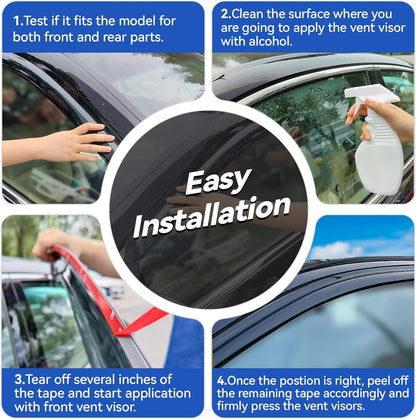 1.Test if it fits the model for both front and rear parts.

2.Clean the surface where you are going to apply the vent visor with alcohol.

Easy Installation

3.Tear off several inches of the tape and start application with front vent visor.

4.Once the postion is right, peel off the remaining tape accordingly and firmly press the vent visors.