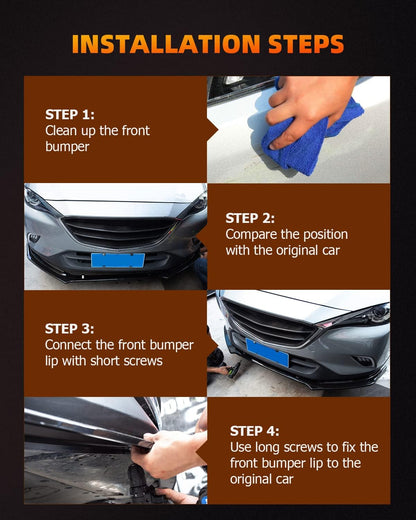 INSTALLATION STEPS

STEP 1:
Clean up the front bumper

STEP 2:
Compare the position with the original car

STEP 3:
Connect the front bumper lip with short screws

STEP 4:
Use long screws to fix the front bumper lip to the original car